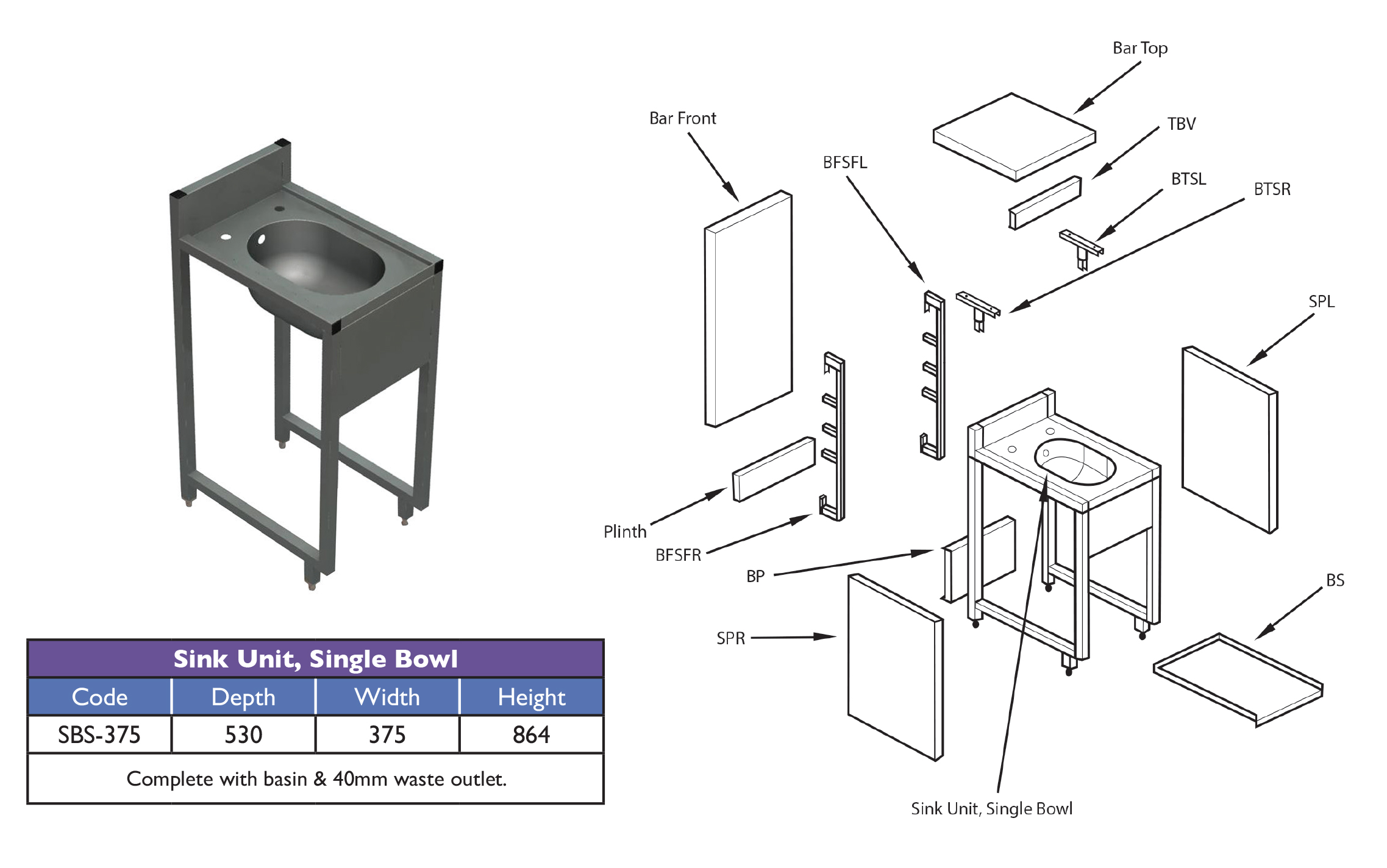 | Sink Unit, Single Bowl | | | |
|---|---|---|---|
| Code | Depth | Width | Height |
| SBS-375 | 530 | 375 | 864 |
| Complete with basin & 40mm waste outlet. | | | |

Bar Top

Bar Front

TBV

BFSFL

BTSL

BTSR

SPL

Plinth

BFSFR

BP

SPR

BS

Sink Unit, Single Bowl